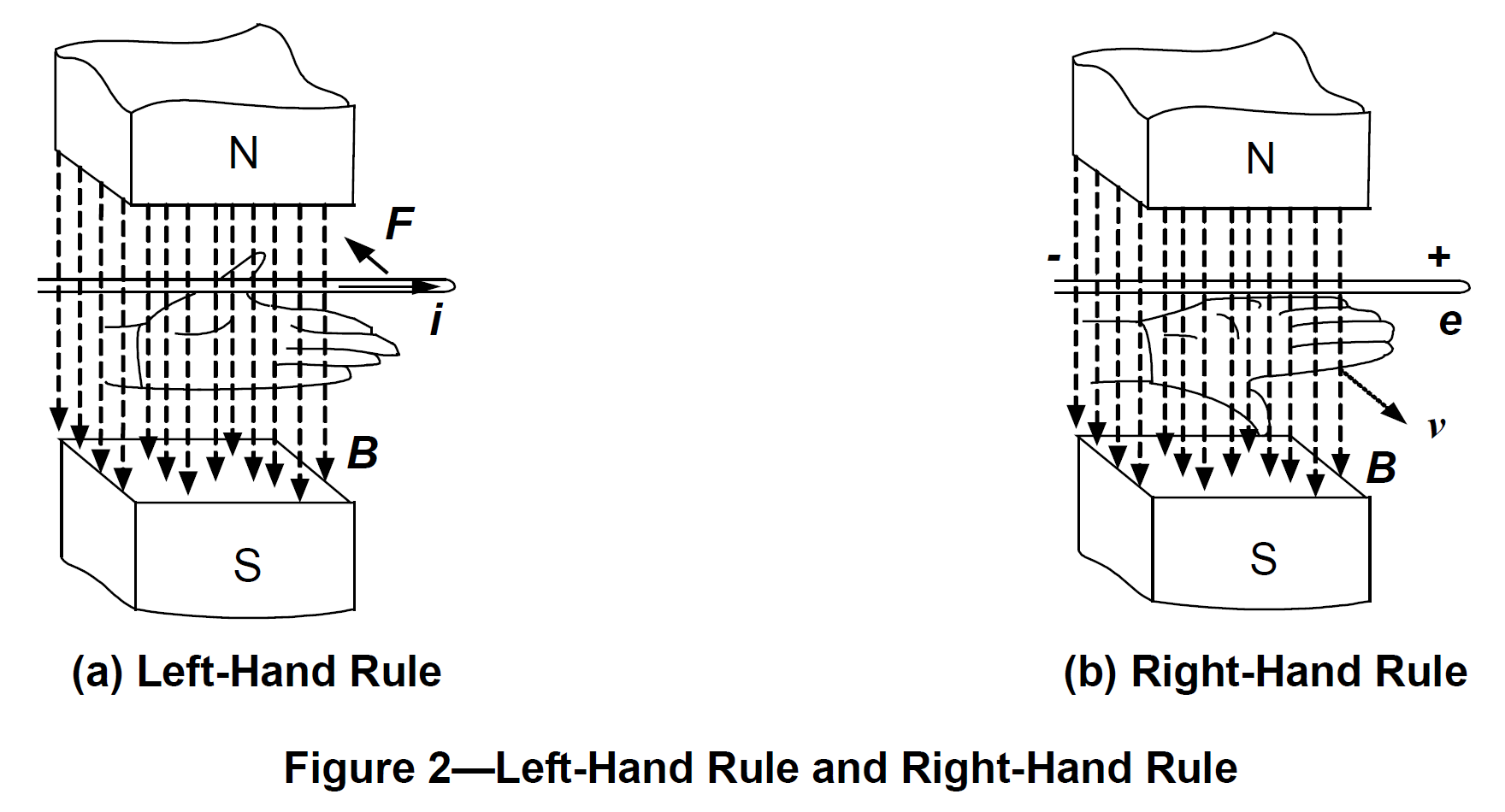 N

F

i

B

S

(a) Left-Hand Rule

N

-

+

e

v

B

S

(b) Right-Hand Rule

Figure 2—Left-Hand Rule and Right-Hand Rule