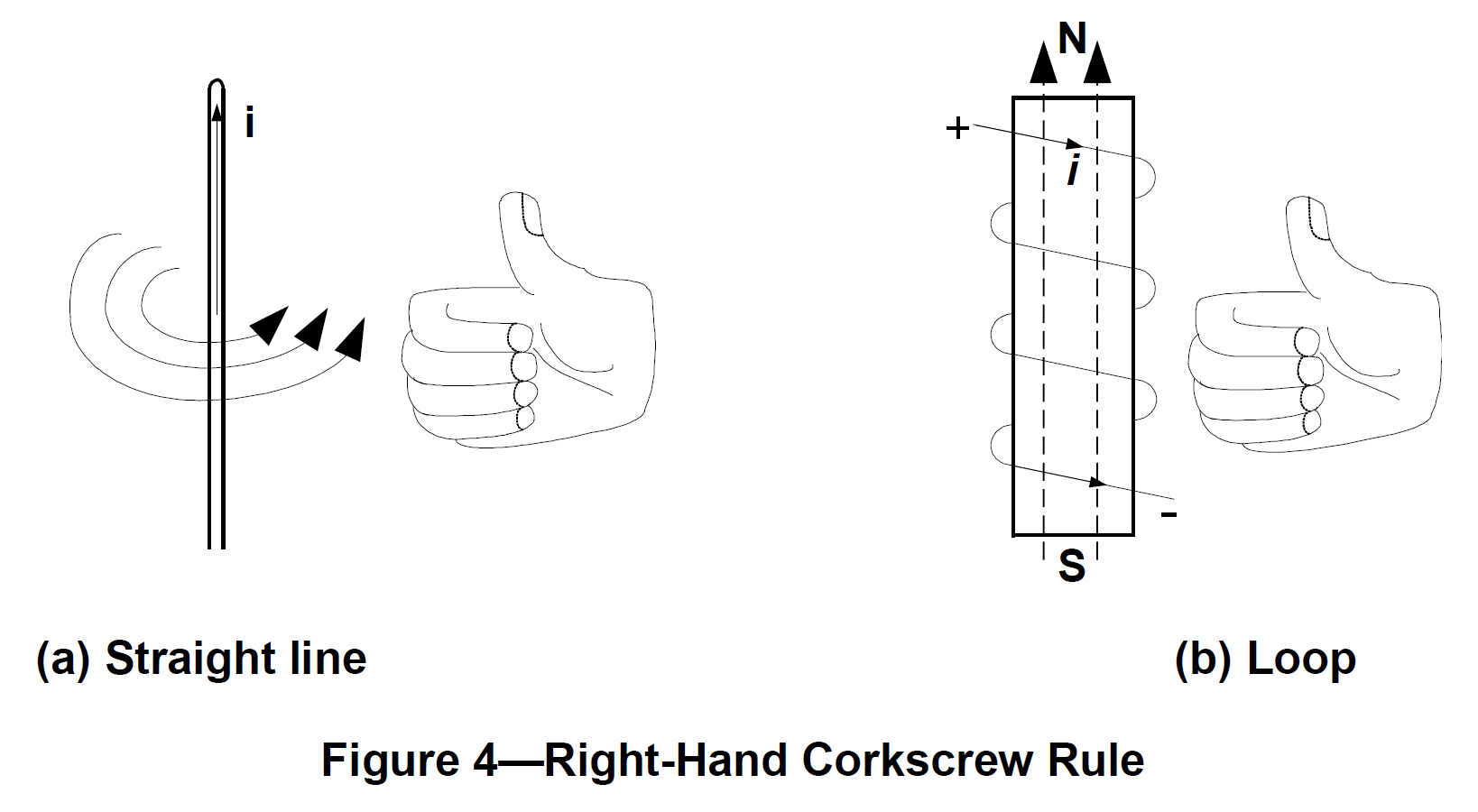 i

N

+

i

-

S

(a) Straight line

(b) Loop

Figure 4—Right-Hand Corkscrew Rule